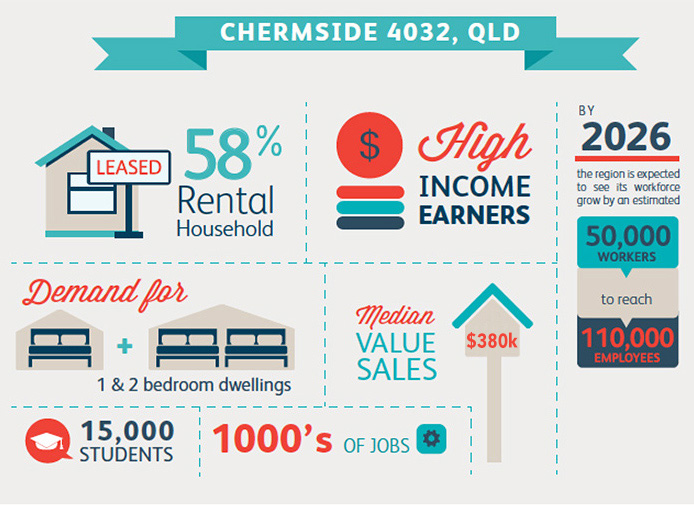 CHERMSIDE 4032, QLD

LEASED

58%
Rental
Household

$

High
INCOME
EARNERS

BY
2026
the region is expected to see its workforce grow by an estimated

50,000
WORKERS

to reach

110,000
EMPLOYEES

Demand for

+

1 & 2 bedroom dwellings

Median
VALUE
SALES

$380k

15,000
STUDENTS

1000's OF JOBS